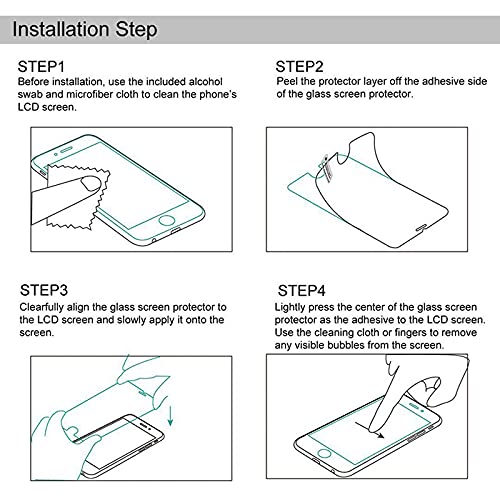 Installation Step

STEP1
Before installation, use the included alcohol swab and microfiber cloth to clean the phone's LCD screen.

STEP2
Peel the protector layer off the adhesive side of the glass screen protector.

STEP3
Clearfully align the glass screen protector to the LCD screen and slowly apply it onto the screen.

STEP4
Lightly press the center of the glass screen protector as the adhesive to the LCD screen. Use the cleaning cloth or fingers to remove any visible bubbles from the screen.